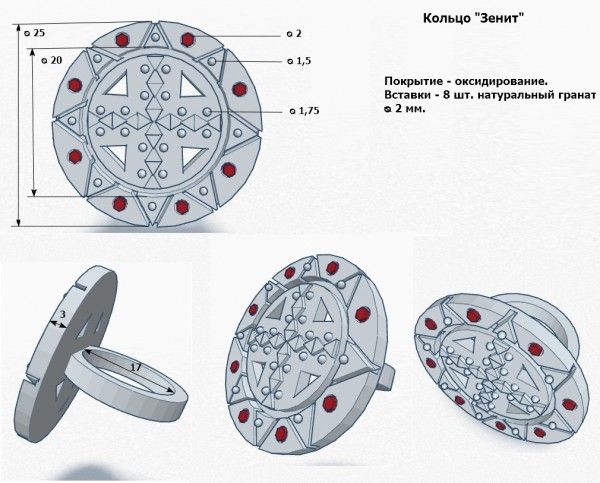 Кольцо "Зенит"

ø 25

ø 20

ø 2

ø 1,5

ø 1,75

Покрытие - оксидирование.
Вставки - 8 шт. натуральный гранат ø 2 мм.

3

17